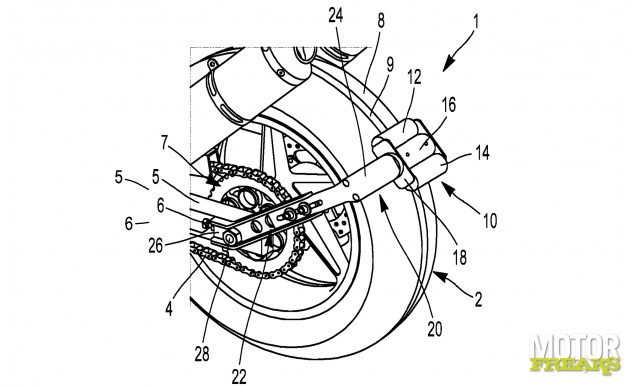 24
8
1
9
12
16
14
7
5
5
6
6
26
10
18
2
4
20
28
22
MOTOR
FREAKS